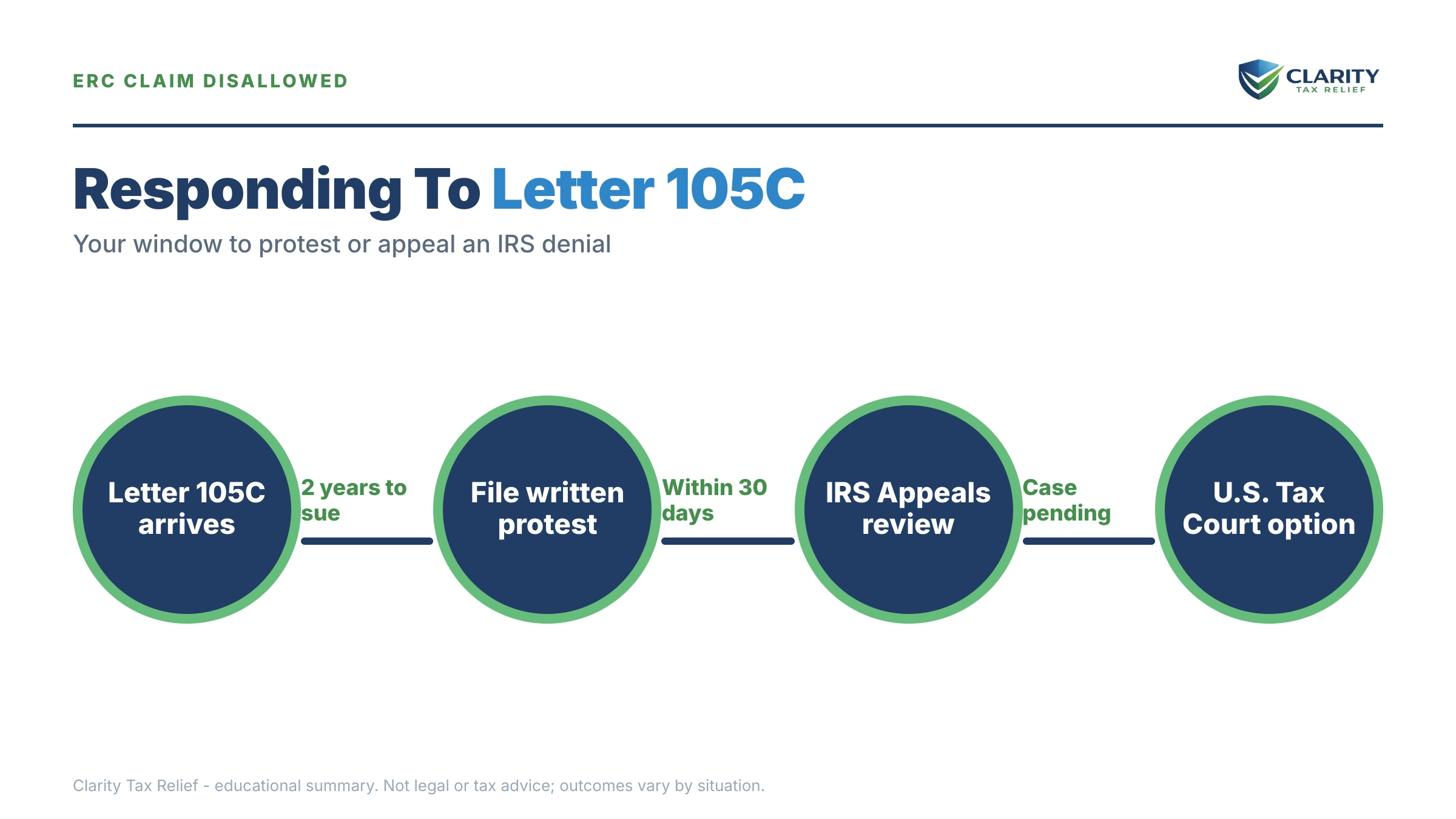 ERC CLAIM DISALLOWED

CLARITY
TAX RELIEF

Responding To Letter 105C

Your window to protest or appeal an IRS denial

Letter 105C arrives

2 years to sue

File written protest

Within 30 days

IRS Appeals review

Case pending

U.S. Tax Court option

Clarity Tax Relief - educational summary. Not legal or tax advice; outcomes vary by situation.