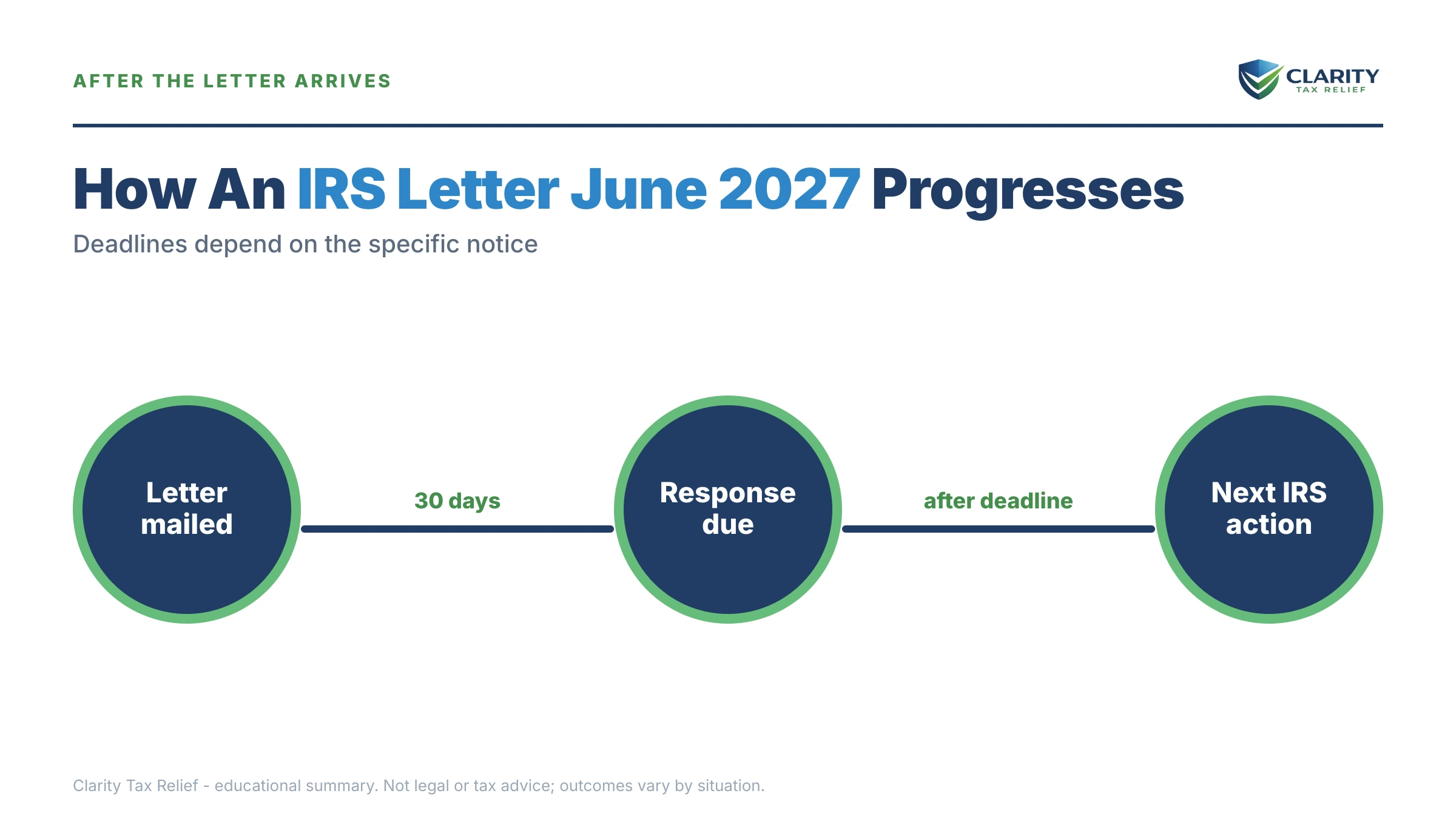 AFTER THE LETTER ARRIVES

CLARITY
TAX RELIEF

How An IRS Letter June 2027 Progresses

Deadlines depend on the specific notice

Letter mailed

30 days

Response due

after deadline

Next IRS action

Clarity Tax Relief - educational summary. Not legal or tax advice; outcomes vary by situation.