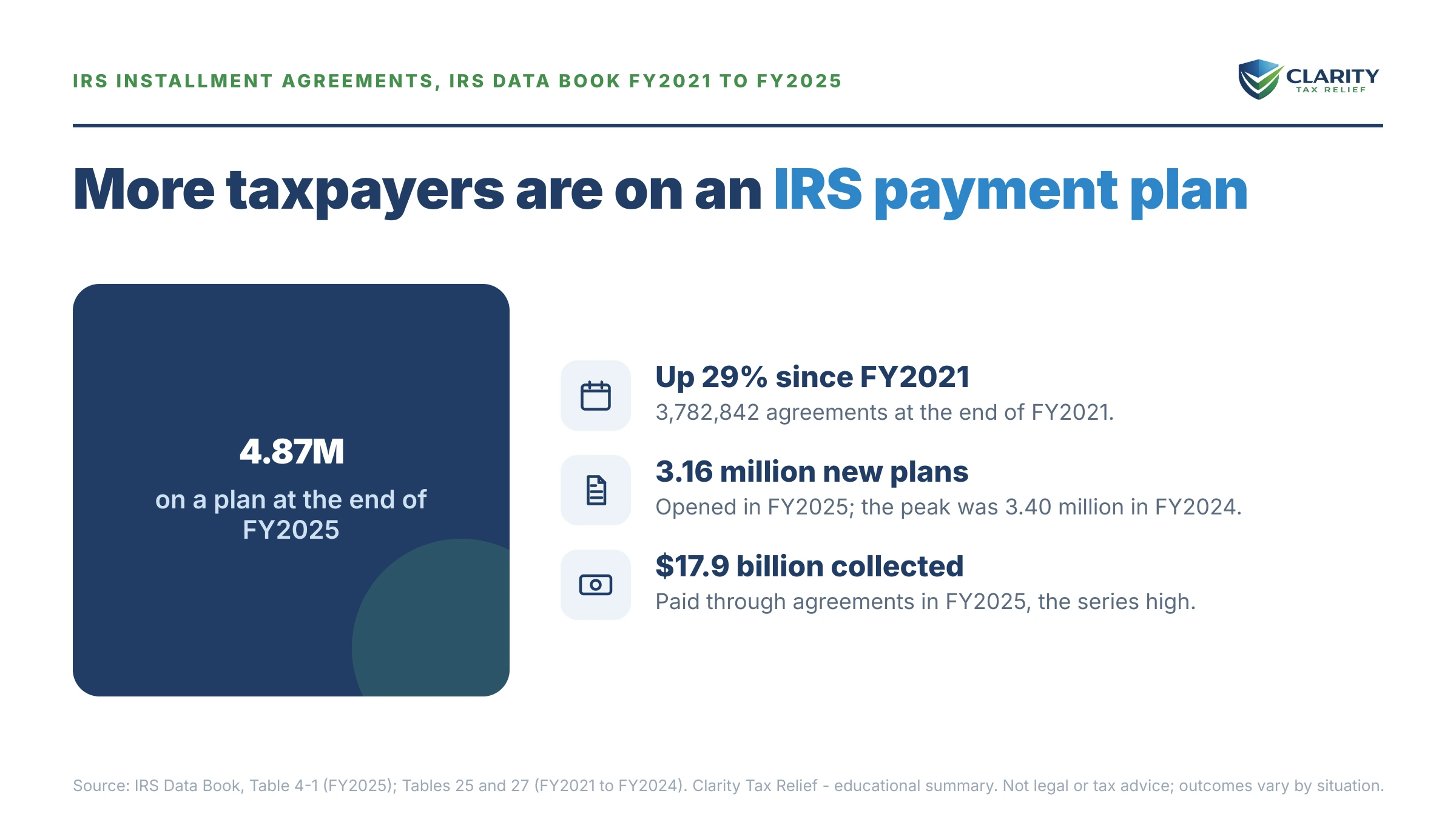 IRS INSTALLMENT AGREEMENTS, IRS DATA BOOK FY2021 TO FY2025

CLARITY
TAX RELIEF

More taxpayers are on an IRS payment plan

4.87M
on a plan at the end of FY2025

Up 29% since FY2021
3,782,842 agreements at the end of FY2021.

3.16 million new plans
Opened in FY2025; the peak was 3.40 million in FY2024.

$17.9 billion collected
Paid through agreements in FY2025, the series high.

Source: IRS Data Book, Table 4-1 (FY2025); Tables 25 and 27 (FY2021 to FY2024). Clarity Tax Relief - educational summary. Not legal or tax advice; outcomes vary by situation.